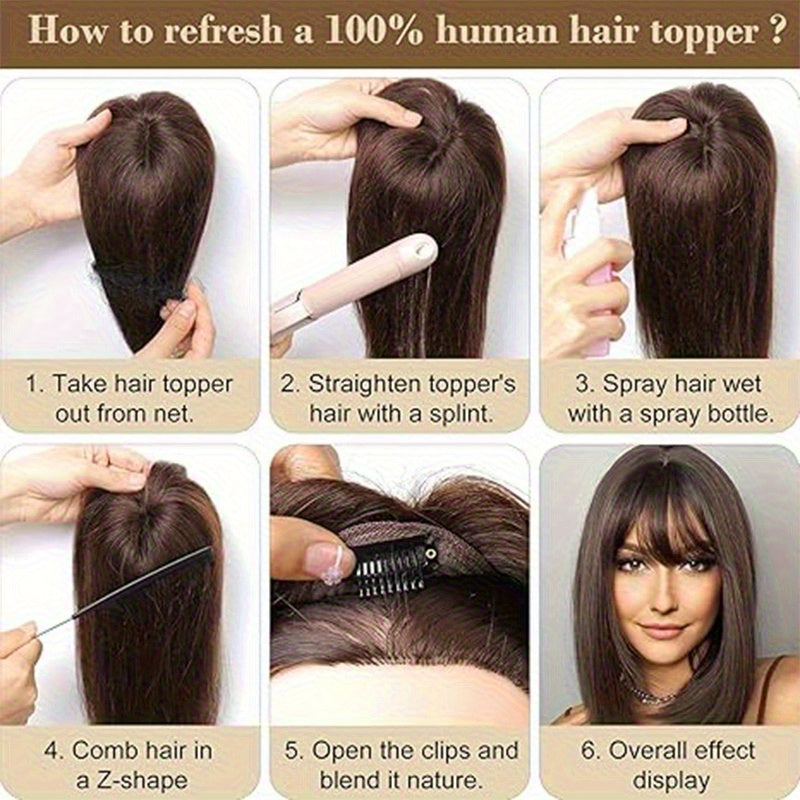 How to refresh a 100% human hair topper ?

1. Take hair topper out from net.

2. Straighten topper's hair with a splint.

3. Spray hair wet with a spray bottle.

4. Comb hair in a Z-shape

5. Open the clips and blend it nature.

6. Overall effect display