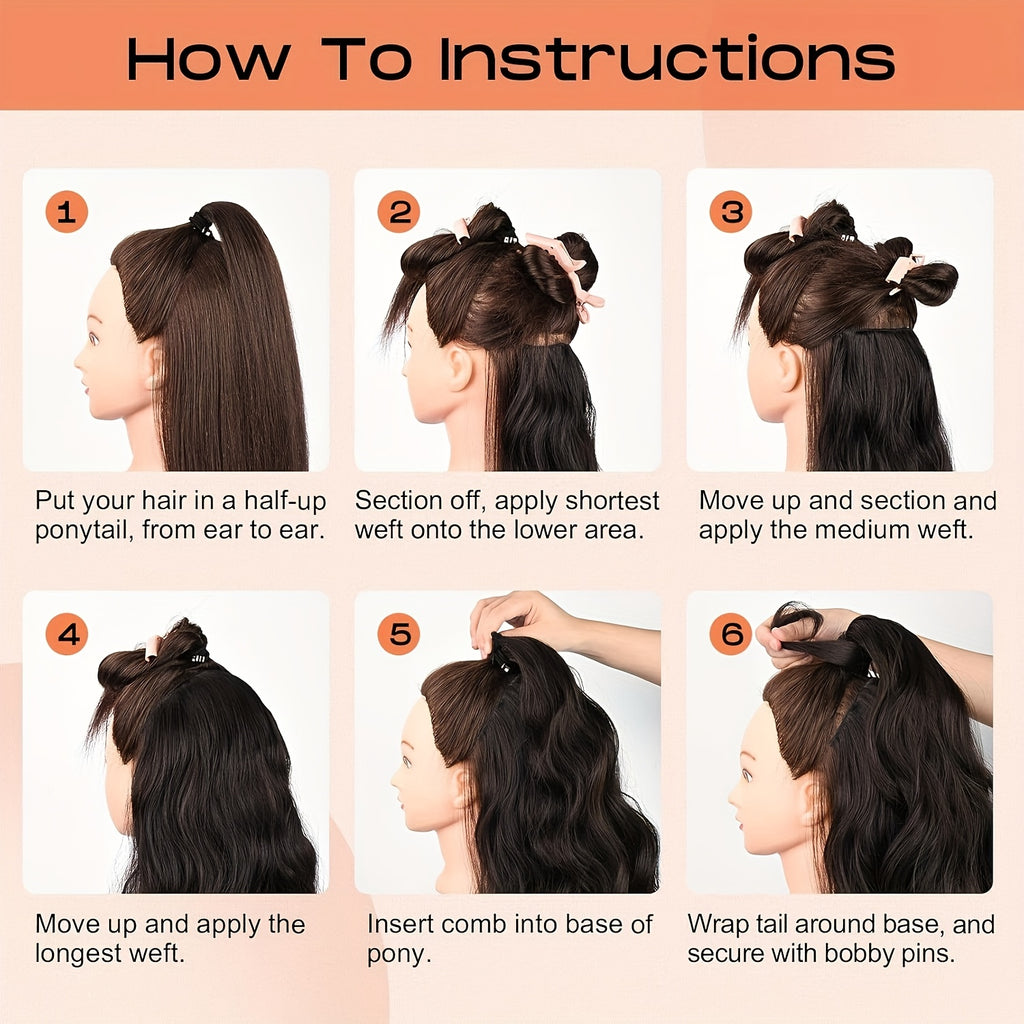 How To Instructions

1

Put your hair in a half-up ponytail, from ear to ear.

2

Section off, apply shortest weft onto the lower area.

3

Move up and section and apply the medium weft.

4

Move up and apply the longest weft.

5

Insert comb into base of pony.

6

Wrap tail around base, and secure with bobby pins.