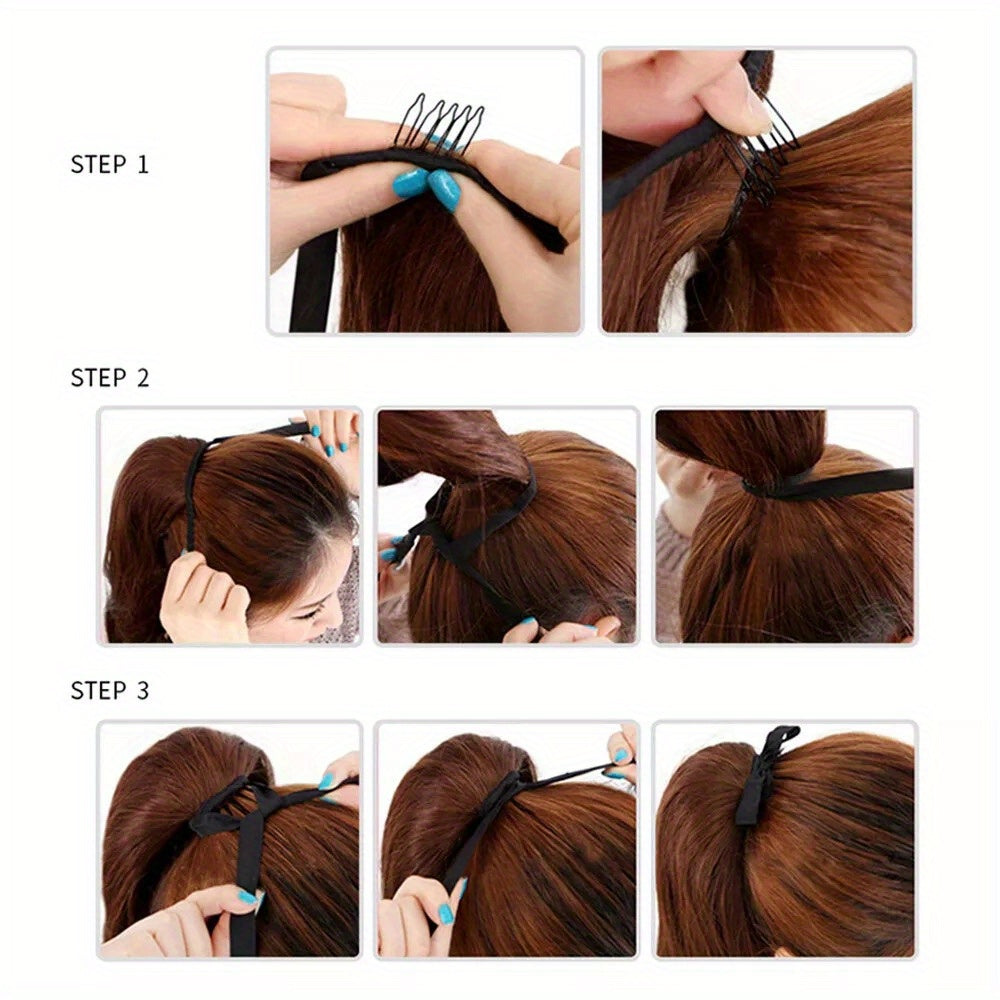 STEP 1

STEP 2

STEP 3